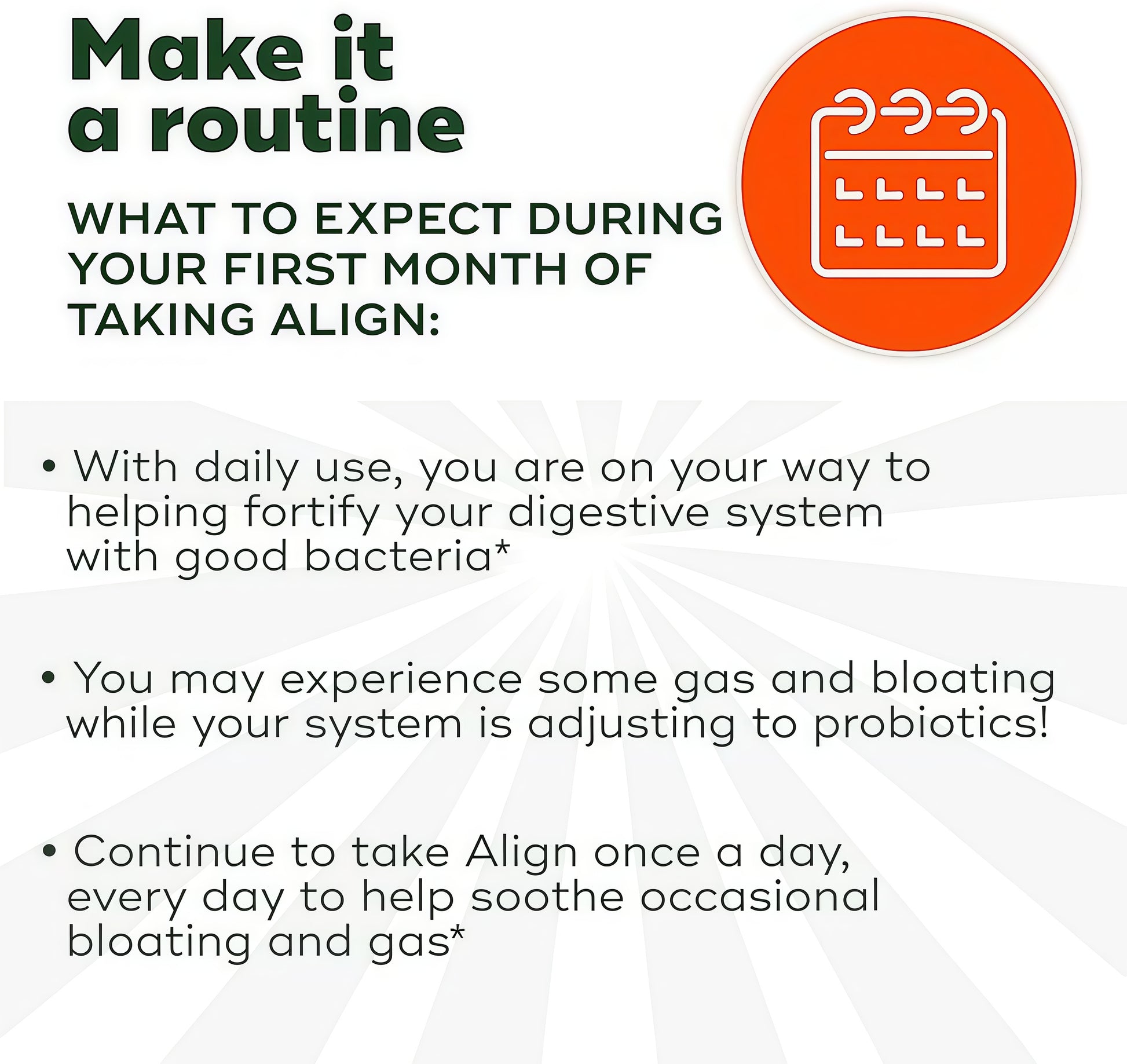 Make it a routine

WHAT TO EXPECT DURING YOUR FIRST MONTH OF TAKING ALIGN:

• With daily use, you are on your way to helping fortify your digestive system with good bacteria*

• You may experience some gas and bloating while your system is adjusting to probiotics!

• Continue to take Align once a day, every day to help soothe occasional bloating and gas*